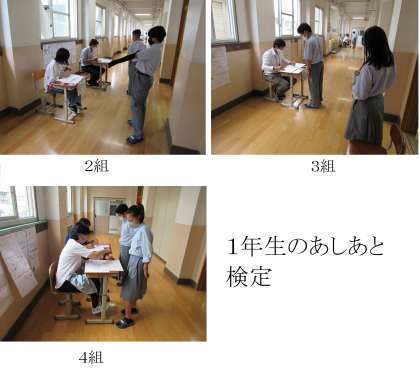 2組

3組

4組

1年生のあしあと検定