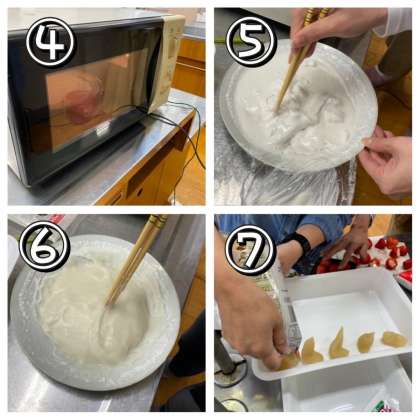 ④

⑤

⑥

⑦