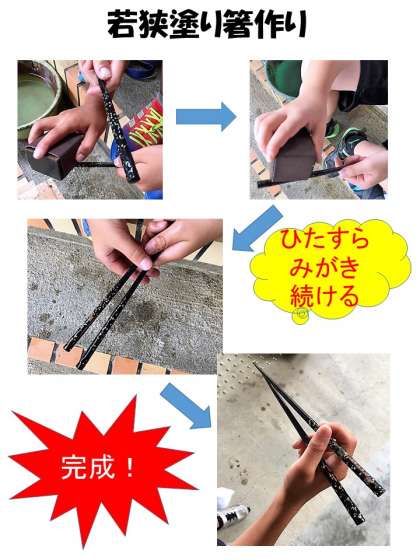 若狭塗り箸作り

ひたすら
みがき
続ける

完成！