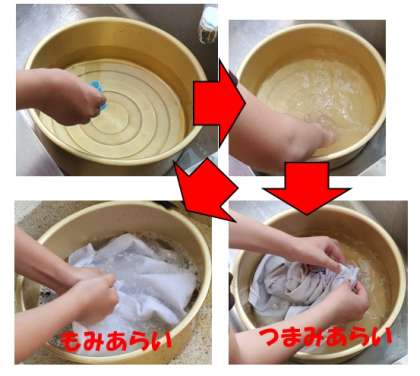 もみあらい

つまみあらい