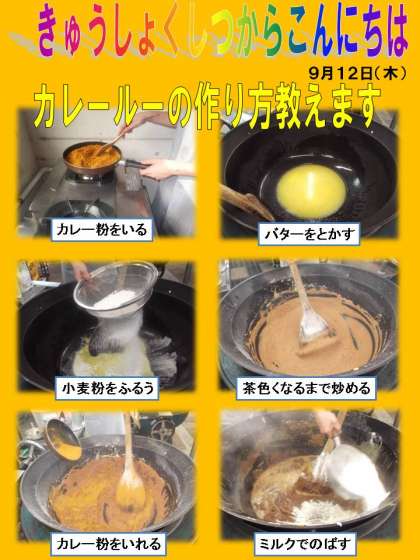 きゅうしょくしつからこんにちは

9月12日（木）

カレールーの作り方教えます

カレー粉をいる

バターをとかす

小麦粉をふるう

茶色くなるまで炒める

カレー粉をいれる

ミルクでのばす