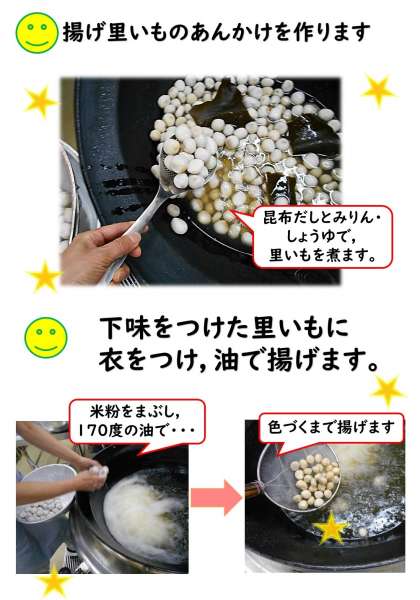 揚げ里いものあんかけを作ります

昆布だしとみりん・しょうゆで，里いもを煮ます。

下味をつけた里いもに衣をつけ，油で揚げます。

米粉をまぶし，170度の油で・・・

色づくまで揚げます