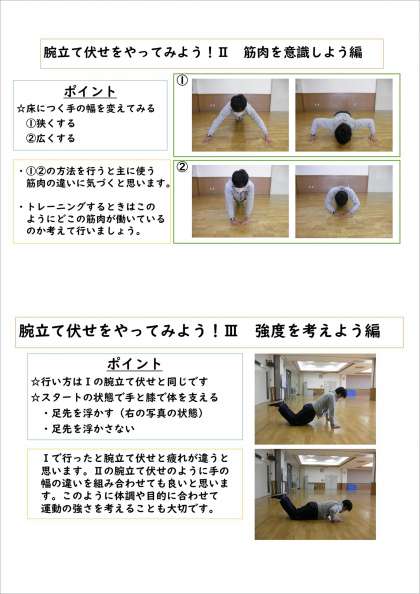 腕立て伏せをやってみよう！Ⅱ　筋肉を意識しよう編

ポイント
☆床につく手の幅を変えてみる
①狭くする
②広くする

①

・①②の方法を行うと主に使う筋肉の違いに気づくと思います。

・トレーニングするときはこのようにどこの筋肉が働いているのか考えて行いましょう。

②

腕立て伏せをやってみよう！Ⅲ　強度を考えよう編

ポイント
☆行い方はⅠの腕立て伏せと同じです
☆スタートの状態で手と膝で体を支える
・足先を浮かす（右の写真の状態）
・足先を浮かさない

Ⅰで行ったと腕立て伏せと疲れが違うと思います。Ⅱの腕立て伏せのように手の幅の違いを組み合わせても良いと思います。このように体調や目的に合わせて運動の強さを考えることも大切です。