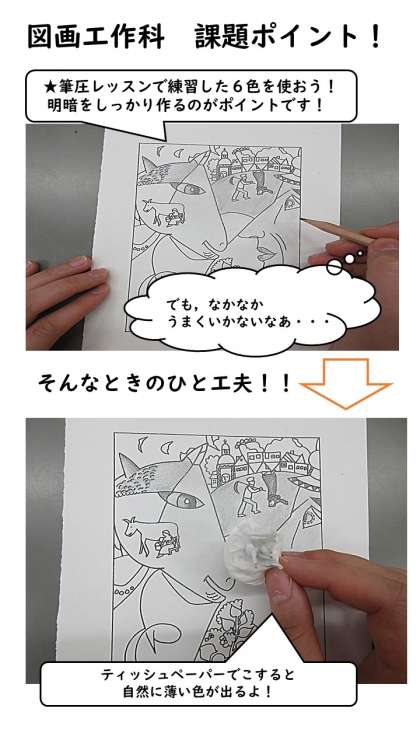 図画工作科　課題ポイント！

★筆圧レッスンで練習した６色を使おう！
明暗をしっかり作るのがポイントです！

でも，なかなか
うまくいかないなあ・・・

そんなときのひと工夫！！

ティッシュペーパーでこすると
自然に薄い色が出るよ！