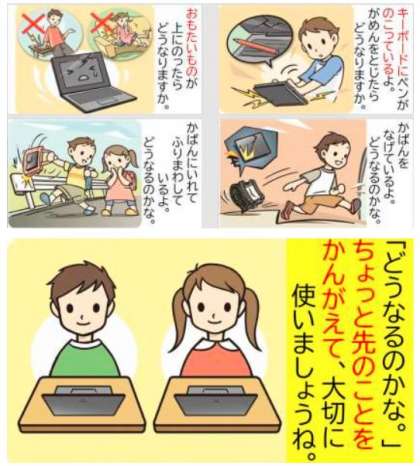 キーボードにペンがのこっているよ。がめんをとじたらどうなりますか。

おもたいものが上にのったらどうなりますか。

かばんをなげているよ。どうなるのかな。

かばんにいれてふりまわしているよ。どうなるのかな。

「どうなるのかな。」ちょっと先のことをかんがえて、大切に使いましょうね。