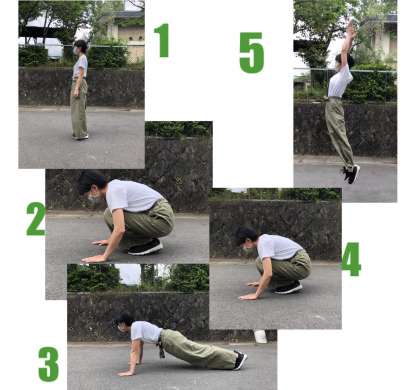 1

5

2

4

3