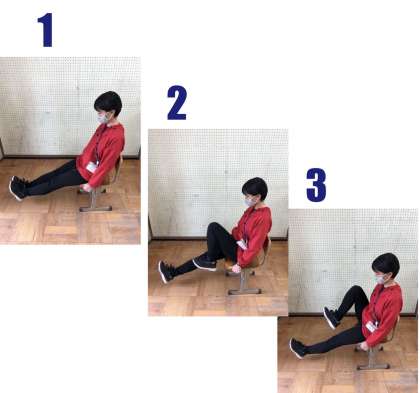 1

2

3