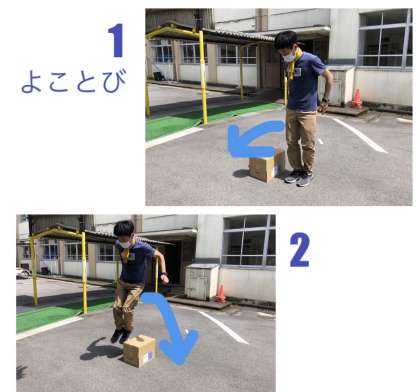 1
よことび

2